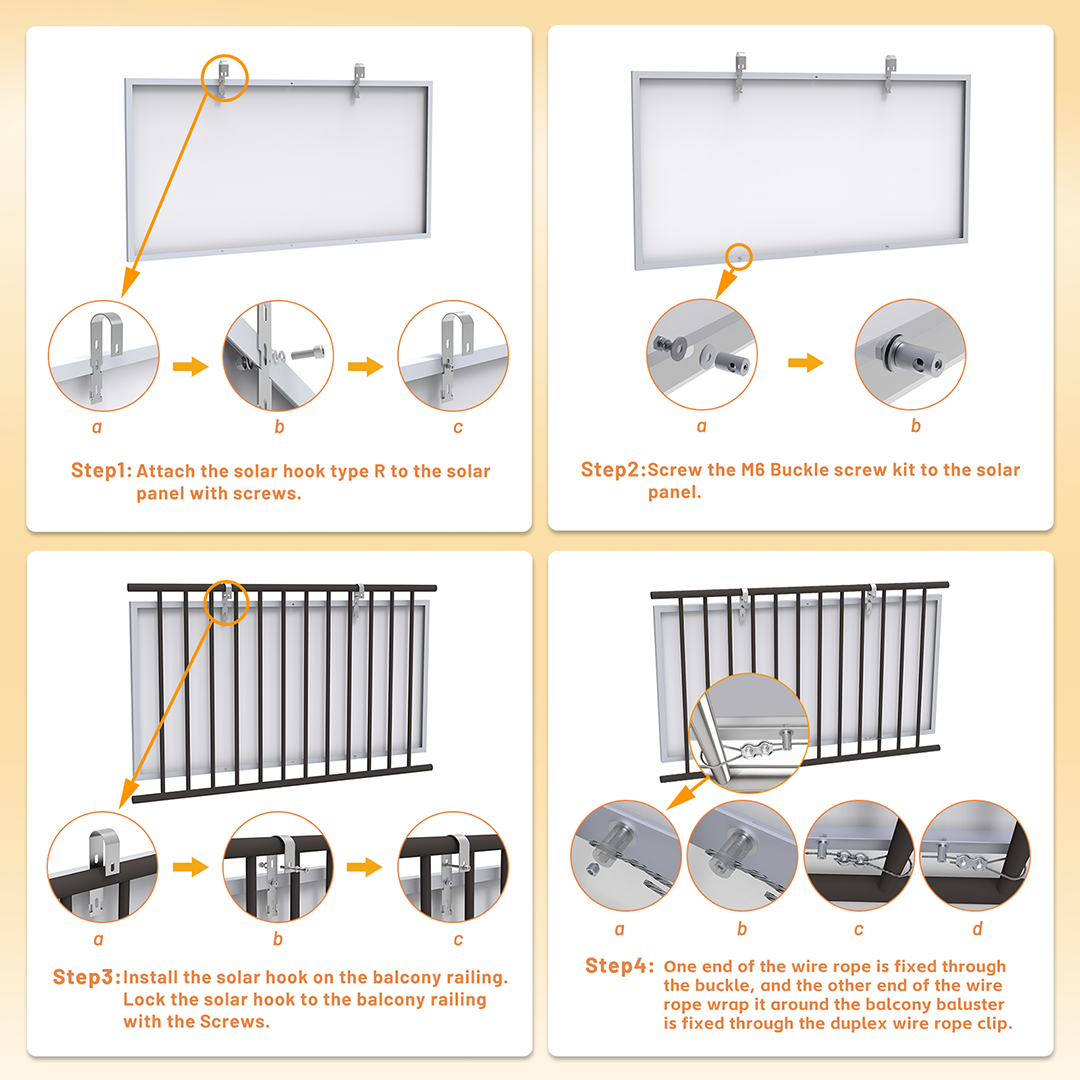 a

b

c

Step1: Attach the solar hook type R to the solar panel with screws.

a

b

Step2: Screw the M6 Buckle screw kit to the solar panel.

a

b

c

Step3: Install the solar hook on the balcony railing. Lock the solar hook to the balcony railing with the Screws.

a

b

c

d

Step4: One end of the wire rope is fixed through the buckle, and the other end of the wire rope wrap it around the balcony baluster is fixed through the duplex wire rope clip.