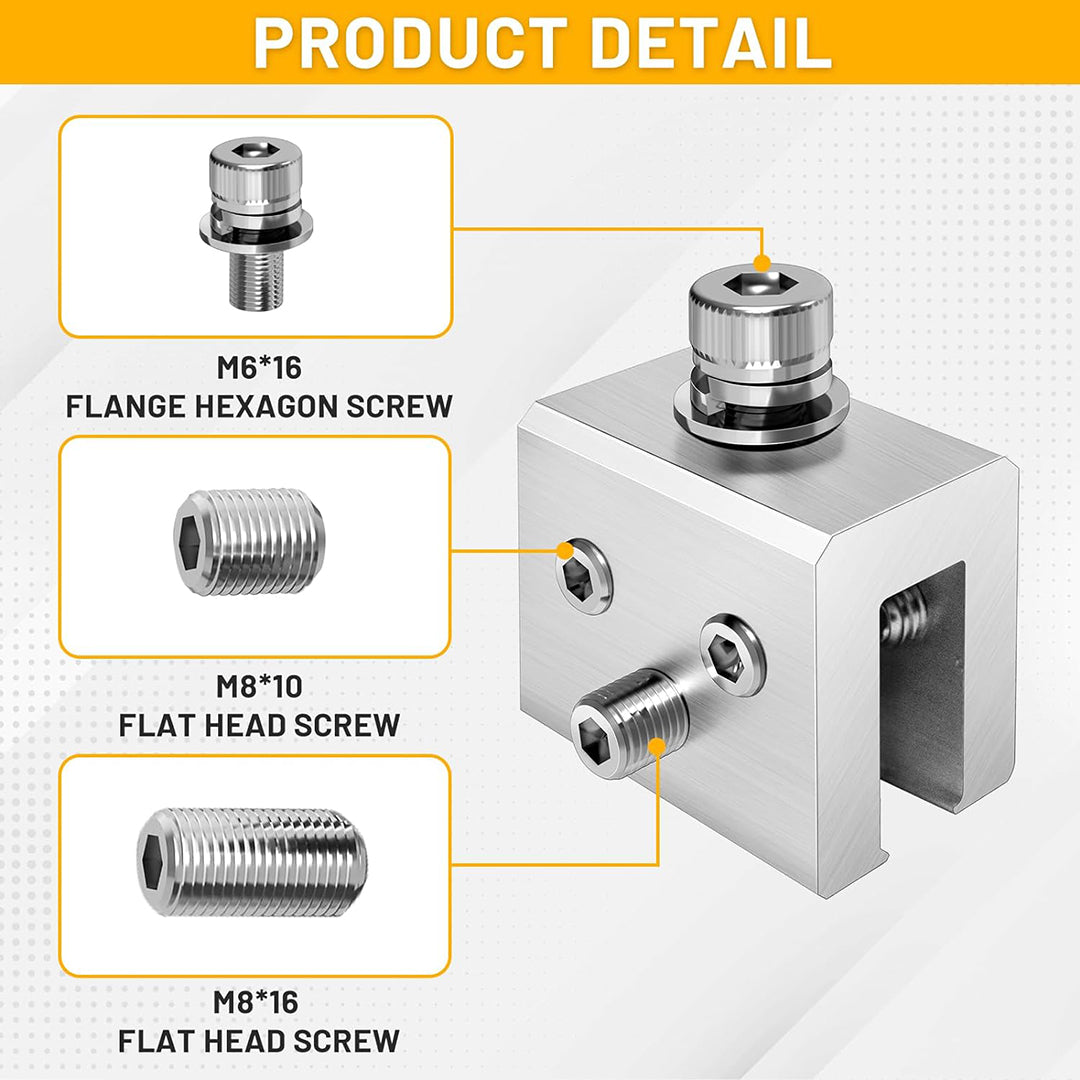 PRODUCT DETAIL

M6*16
FLANGE HEXAGON SCREW

M8*10
FLAT HEAD SCREW

M8*16
FLAT HEAD SCREW