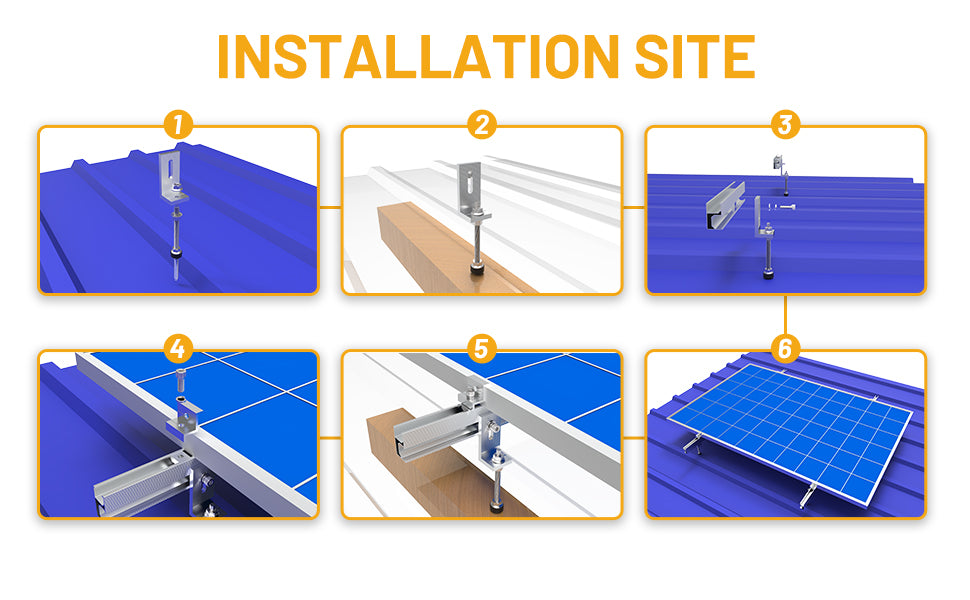 INSTALLATION SITE

1

2

3

4

5

6