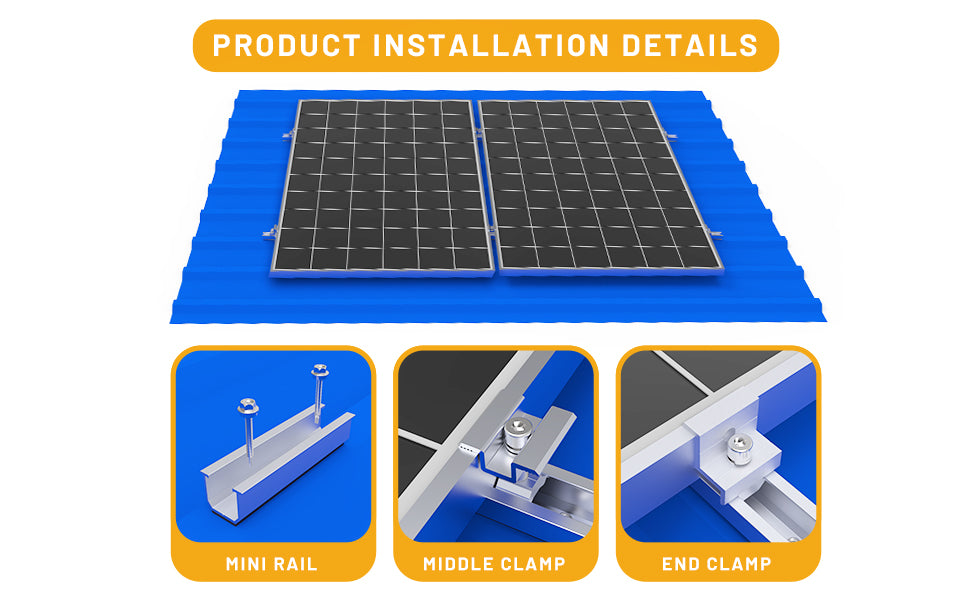 PRODUCT INSTALLATION DETAILS

MINI RAIL

MIDDLE CLAMP

END CLAMP